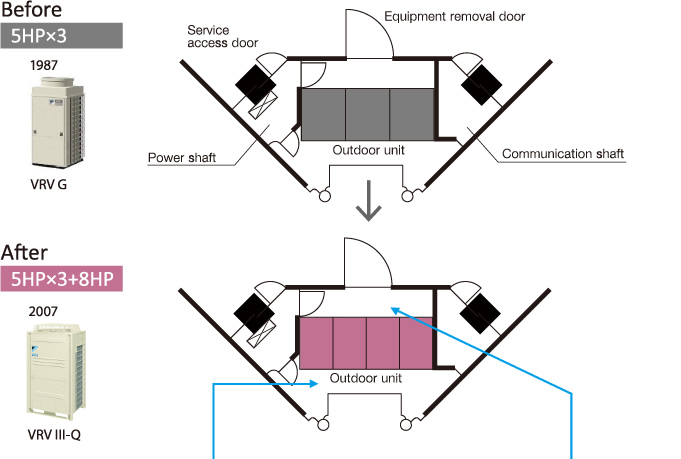 Before
5HP×3
1987
VRV G

Service access door
Equipment removal door
Power shaft
Outdoor unit
Communication shaft

After
5HP×3+8HP
2007
VRV III-Q

Outdoor unit